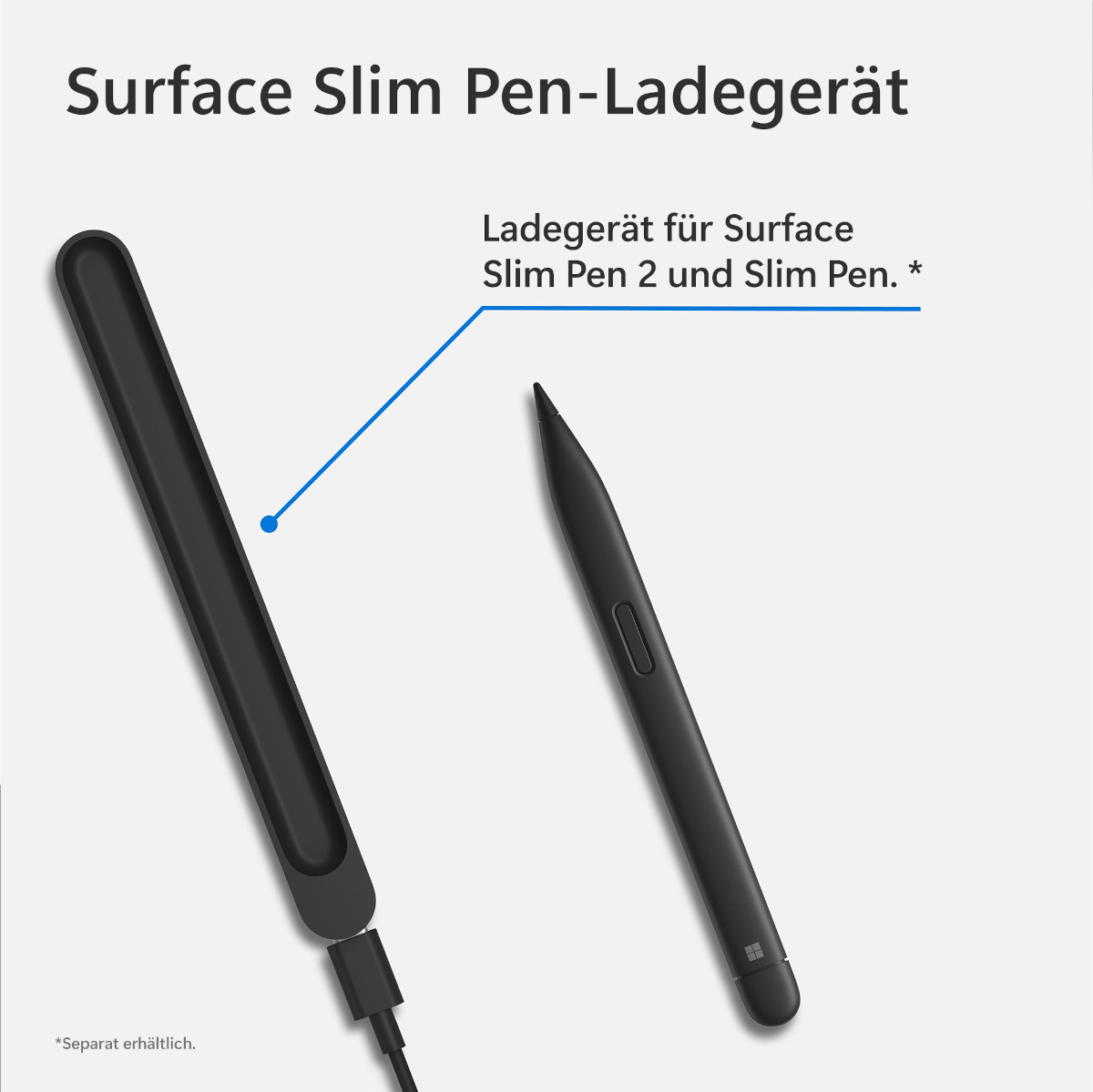 Surface Slim Pen-Ladegerät

Ladegerät für Surface Slim Pen 2 und Slim Pen. *

*Separat erhältlich.