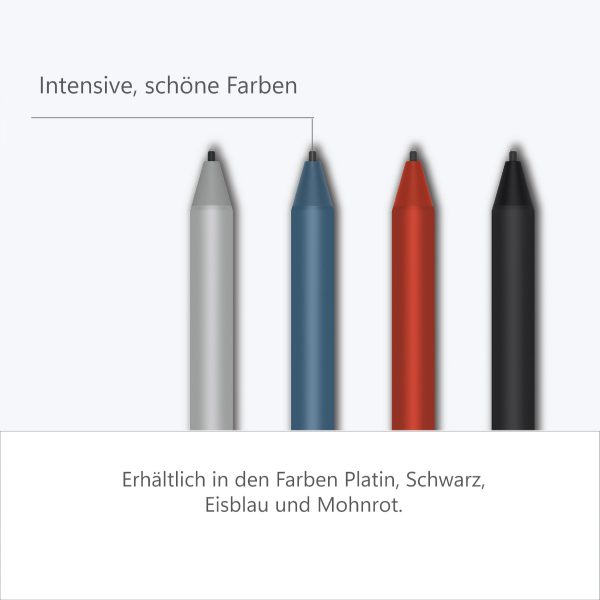 Intensive, schöne Farben

Erhältlich in den Farben Platin, Schwarz, Eisblau und Mohnrot.