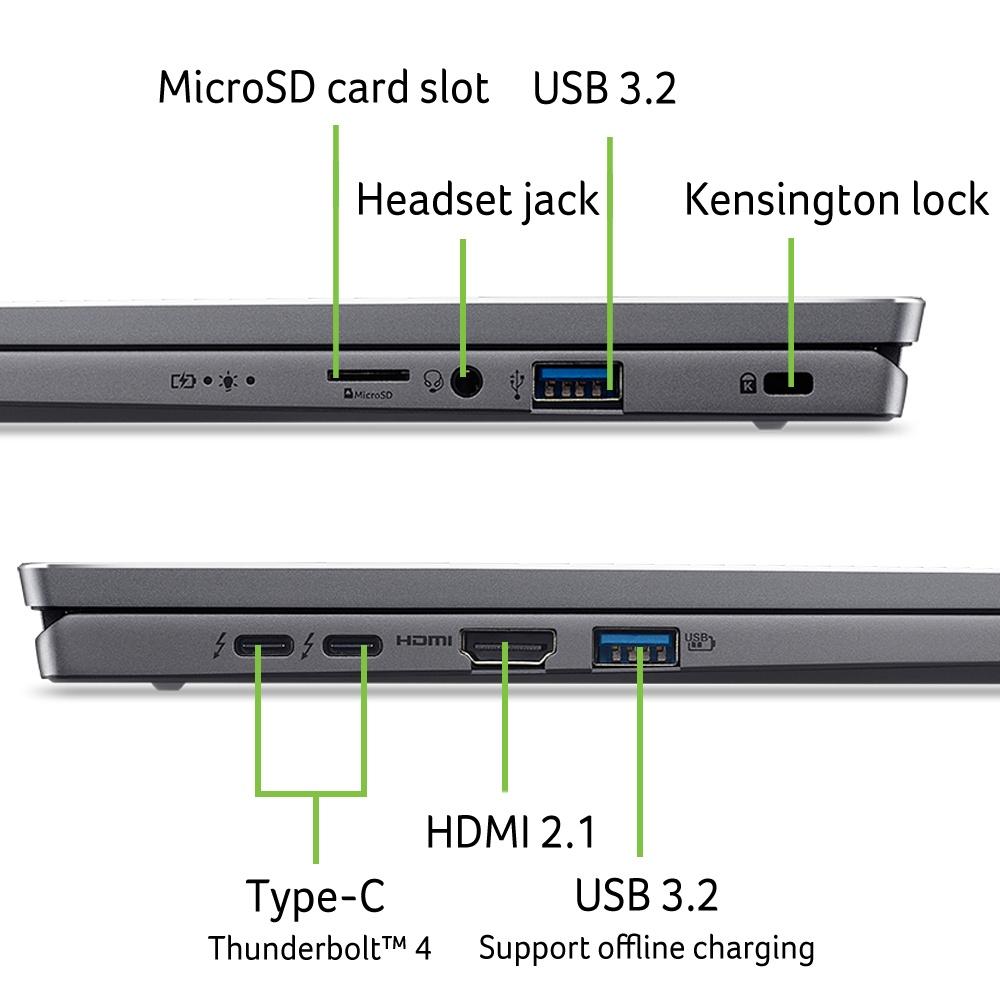 MicroSD card slot
USB 3.2
Headset jack
Kensington lock
MicroSD
HDMI
HDMI 2.1
Type-C
Thunderbolt™ 4
USB 3.2
Support offline charging